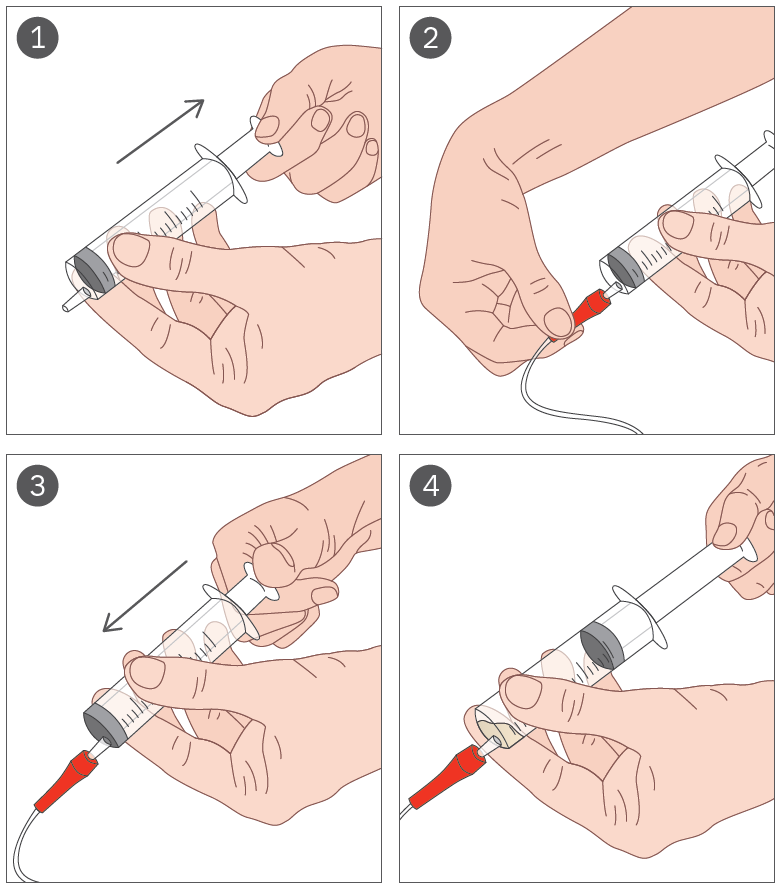 1

2

3

4